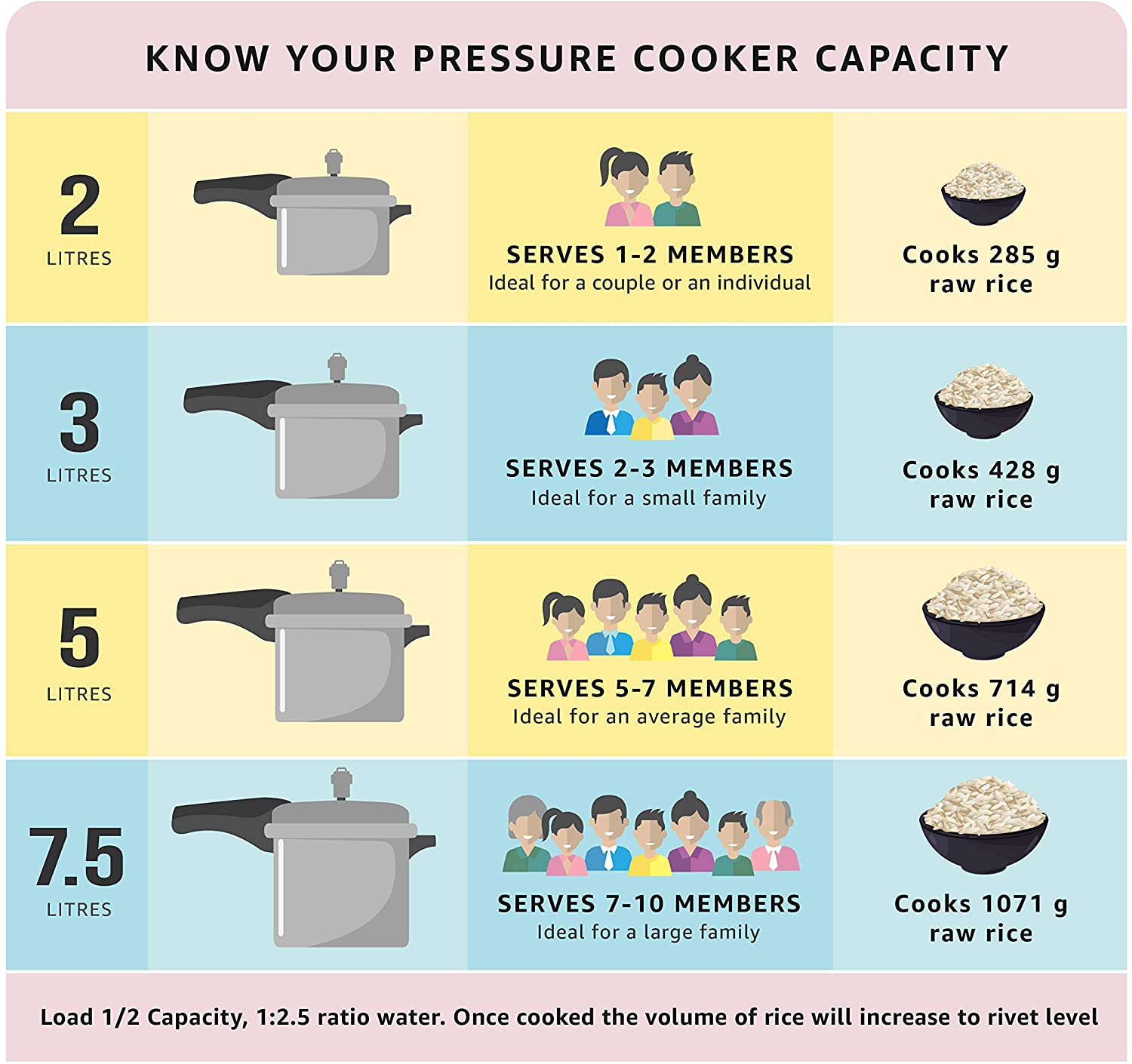 KNOW YOUR PRESSURE COOKER CAPACITY

2
LITRES

SERVES 1-2 MEMBERS
Ideal for a couple or an individual

Cooks 285 g raw rice

3
LITRES

SERVES 2-3 MEMBERS
Ideal for a small family

Cooks 428 g raw rice

5
LITRES

SERVES 5-7 MEMBERS
Ideal for an average family

Cooks 714 g raw rice

7.5
LITRES

SERVES 7-10 MEMBERS
Ideal for a large family

Cooks 1071 g raw rice

Load 1/2 Capacity, 1:2.5 ratio water. Once cooked the volume of rice will increase to rivet level