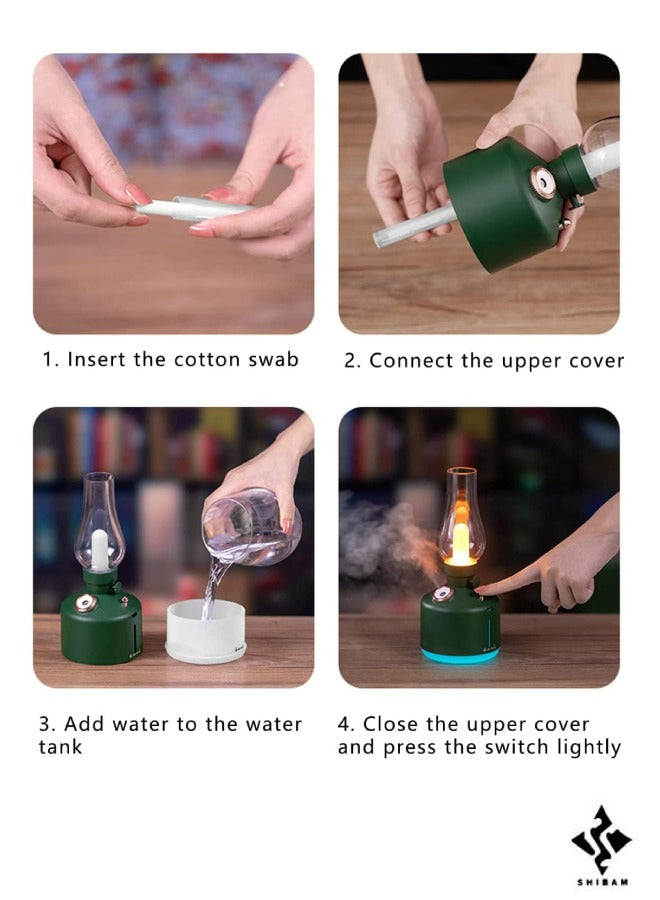 1. Insert the cotton swab

2. Connect the upper cover

3. Add water to the water tank

4. Close the upper cover and press the switch lightly

SHIBAM