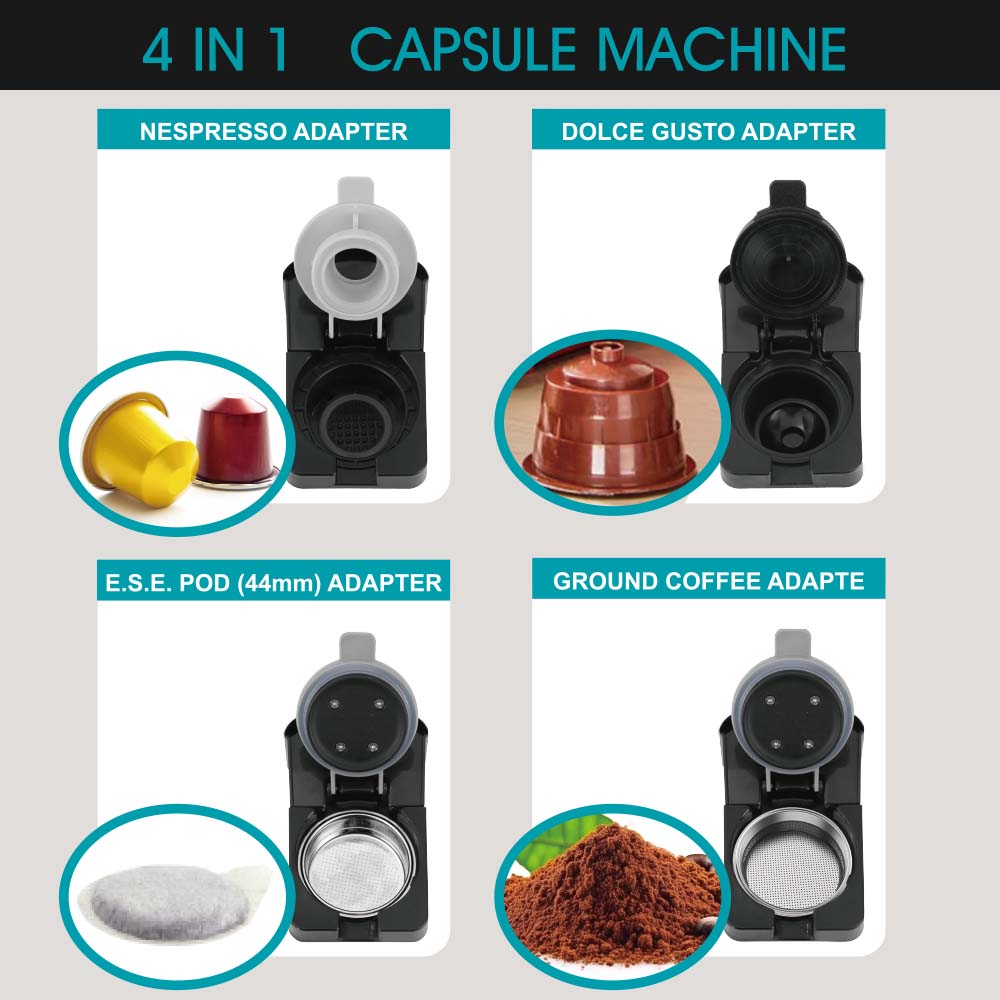 4 IN 1 CAPSULE MACHINE

NESPRESSO ADAPTER

DOLCE GUSTO ADAPTER

E.S.E. POD (44mm) ADAPTER

GROUND COFFEE ADAPTE