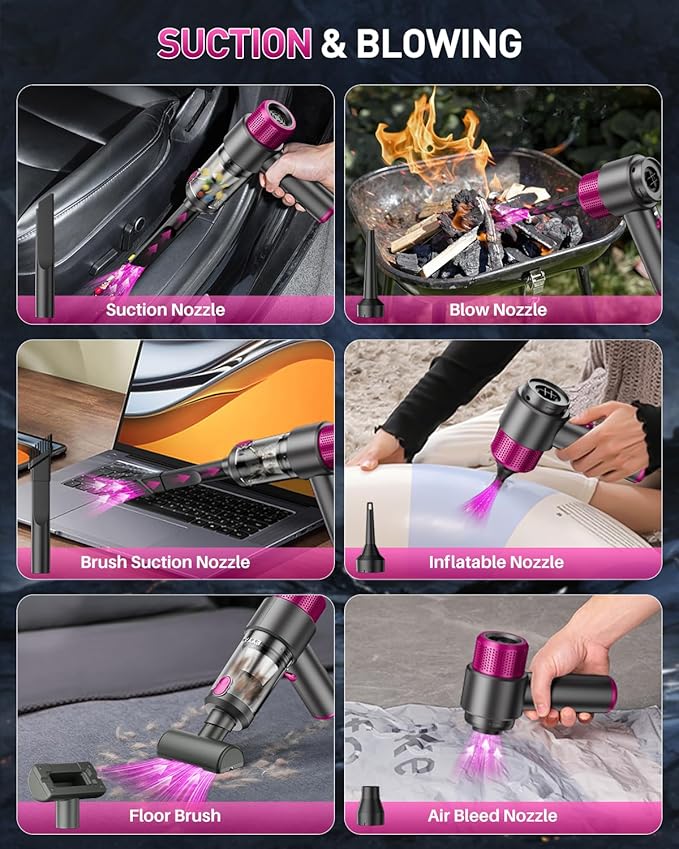 SUCTION & BLOWING

Suction Nozzle

Blow Nozzle

Brush Suction Nozzle

Inflatable Nozzle

Floor Brush

Air Bleed Nozzle