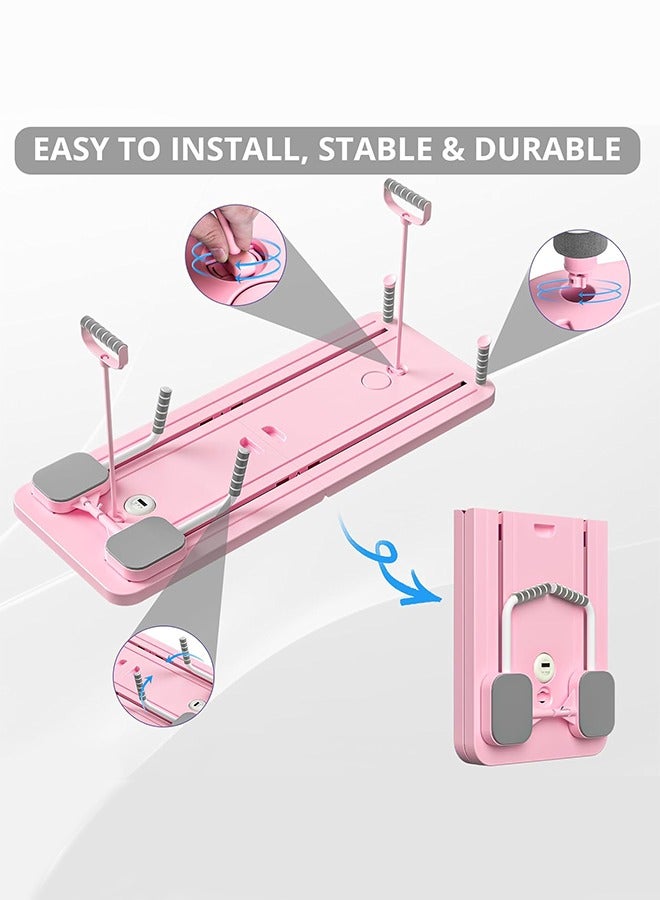 EASY TO INSTALL, STABLE & DURABLE