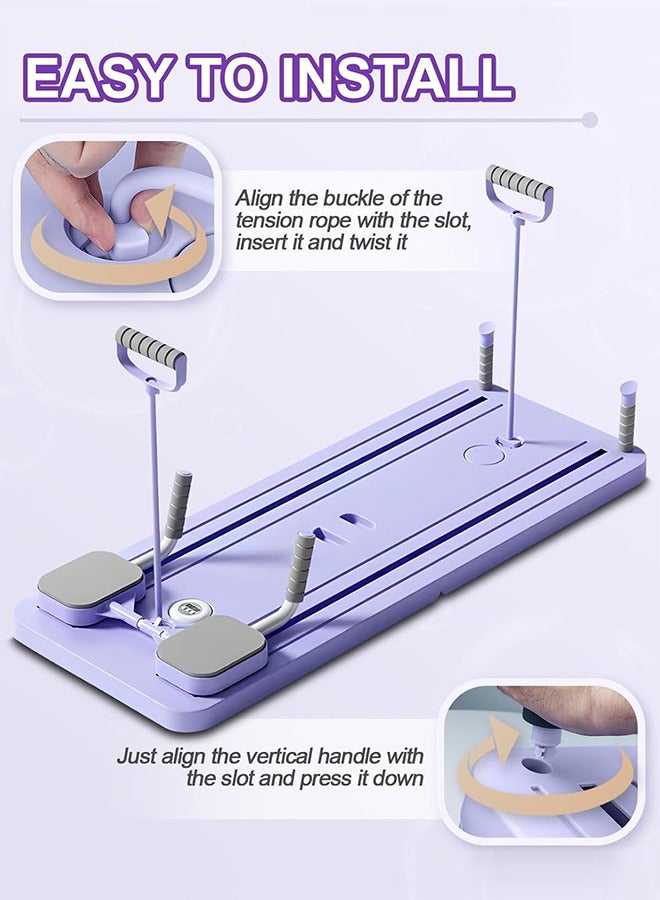 EASY TO INSTALL

Align the buckle of the tension rope with the slot, insert it and twist it

Just align the vertical handle with the slot and press it down