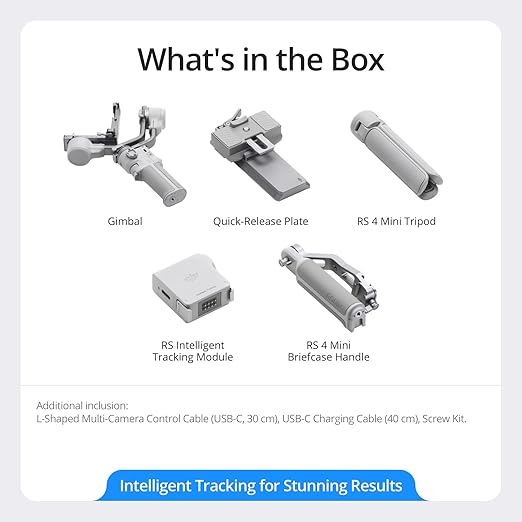 What's in the Box

Gimbal

Quick-Release Plate

RS 4 Mini Tripod

RS Intelligent Tracking Module

RS 4 Mini Briefcase Handle

Additional inclusion:
L-Shaped Multi-Camera Control Cable (USB-C, 30 cm), USB-C Charging Cable (40 cm), Screw Kit.

Intelligent Tracking for Stunning Results