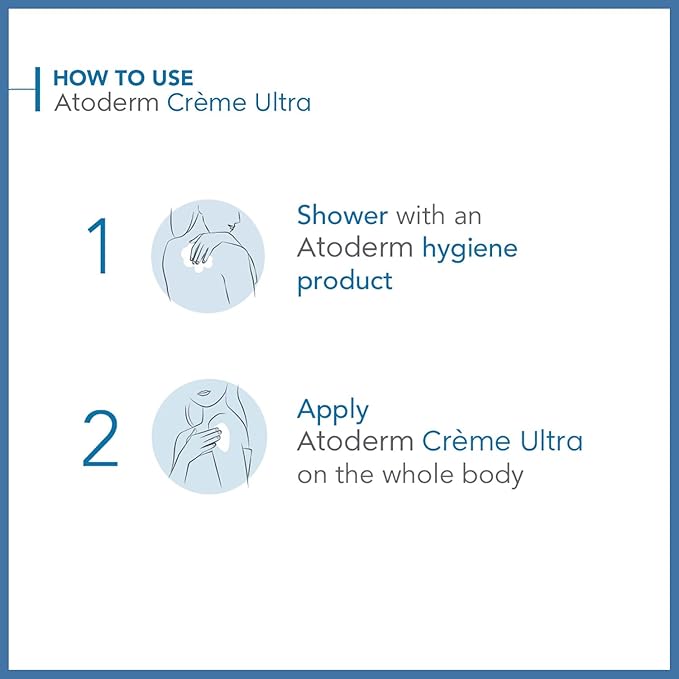 HOW TO USE
Atoderm Crème Ultra

1

Shower with an Atoderm hygiene product

2

Apply Atoderm Crème Ultra on the whole body