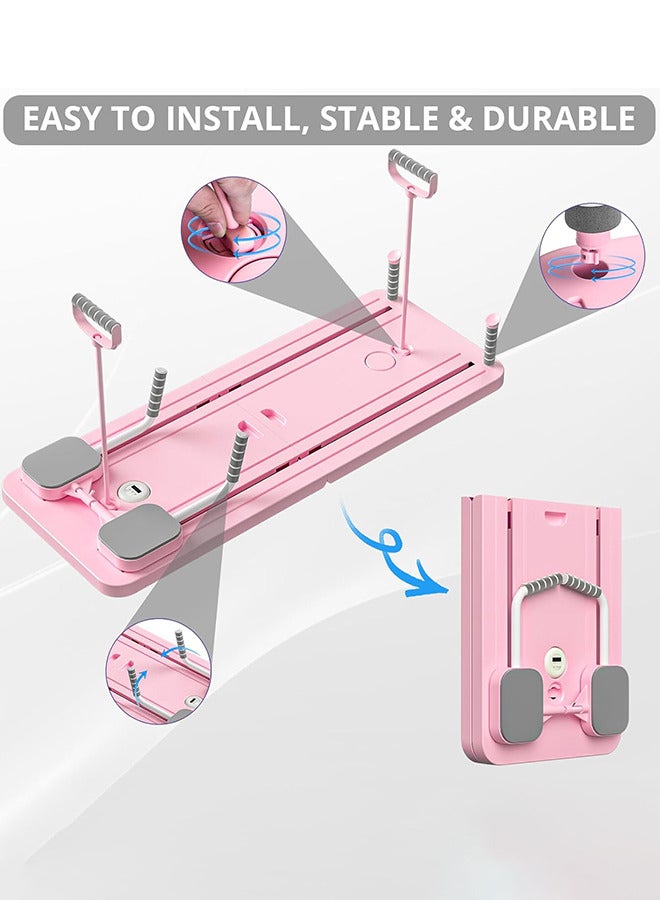 EASY TO INSTALL, STABLE & DURABLE