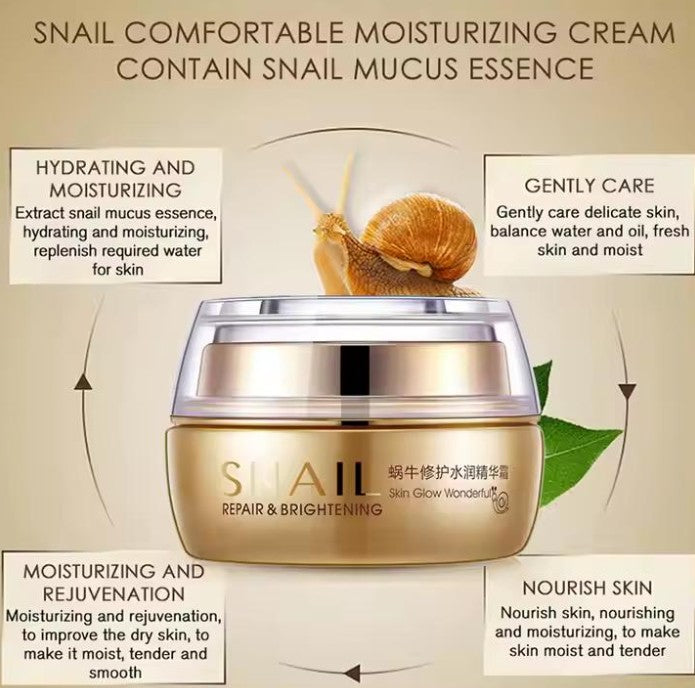 SNAIL COMFORTABLE MOISTURIZING CREAM
CONTAIN SNAIL MUCUS ESSENCE

HYDRATING AND MOISTURIZING
Extract snail mucus essence, hydrating and moisturizing, replenish required water for skin

GENTLY CARE
Gently care delicate skin, balance water and oil, fresh skin and moist

SNAIL
REPAIR & BRIGHTENING
蜗牛修护水润精华霜
Skin Glow Wonderful

MOISTURIZING AND REJUVENATION
Moisturizing and rejuvenation, to improve the dry skin, to make it moist, tender and smooth

NOURISH SKIN
Nourish skin, nourishing and moisturizing, to make skin moist and tender